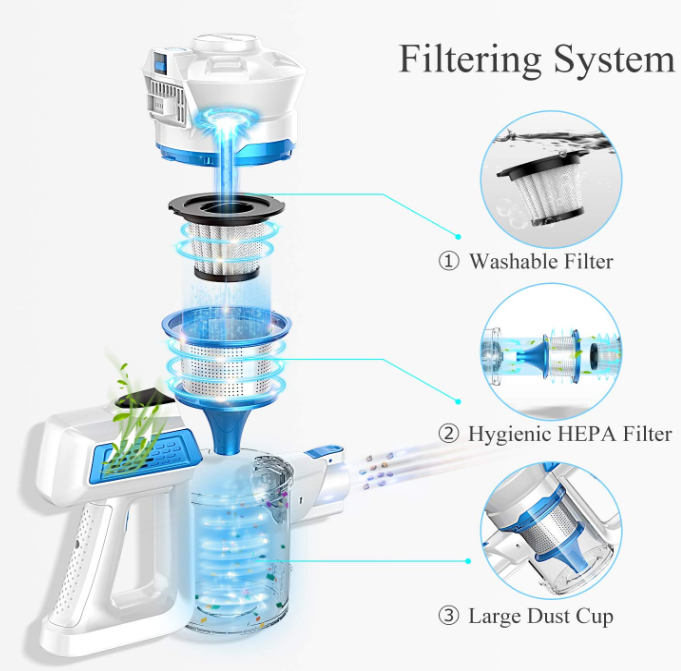 Filtering System

① Washable Filter

② Hygienic HEPA Filter

③ Large Dust Cup